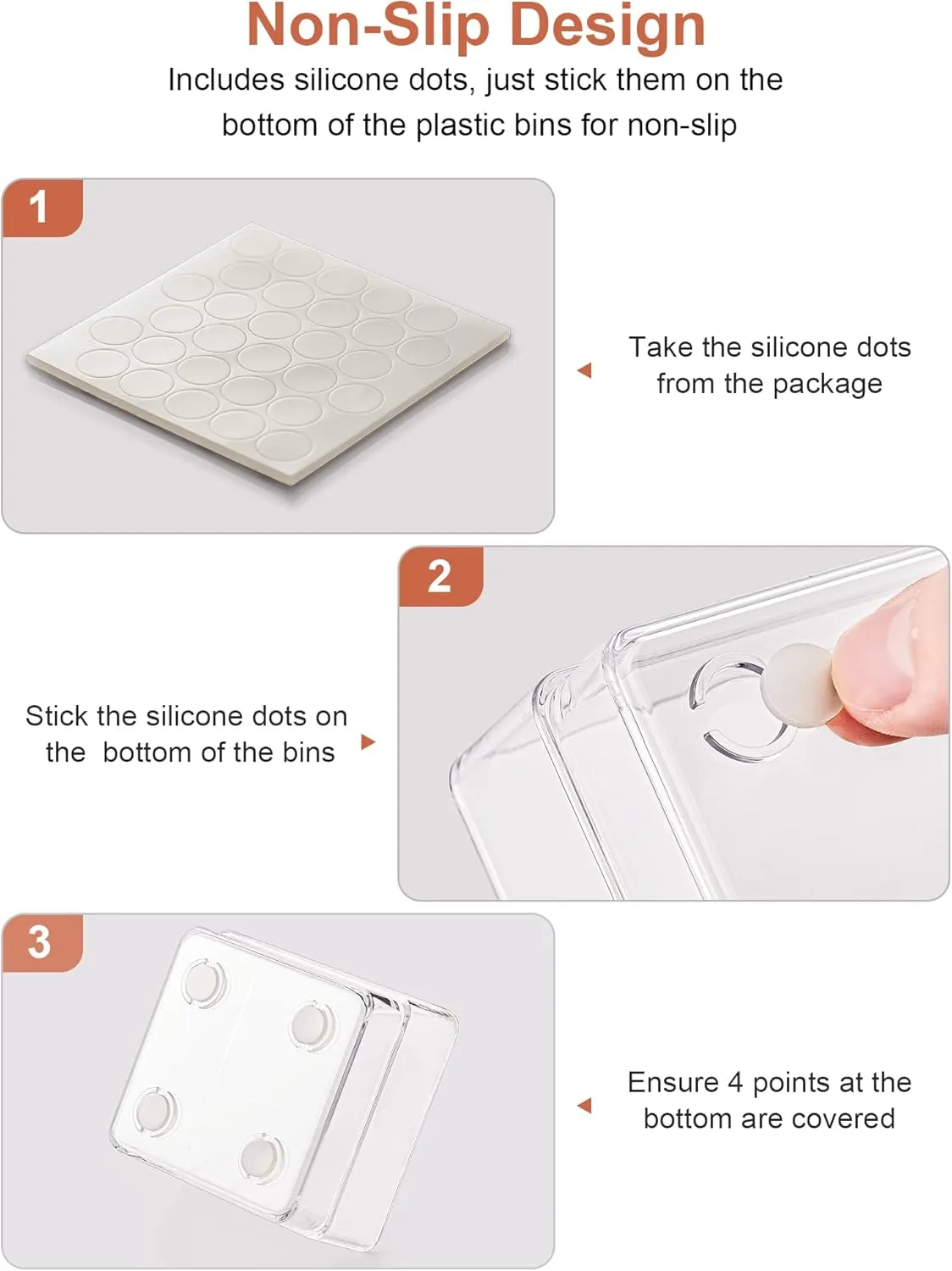 Non-Slip Design

Includes silicone dots, just stick them on the bottom of the plastic bins for non-slip

1

Take the silicone dots from the package

2

Stick the silicone dots on the bottom of the bins

3

Ensure 4 points at the bottom are covered