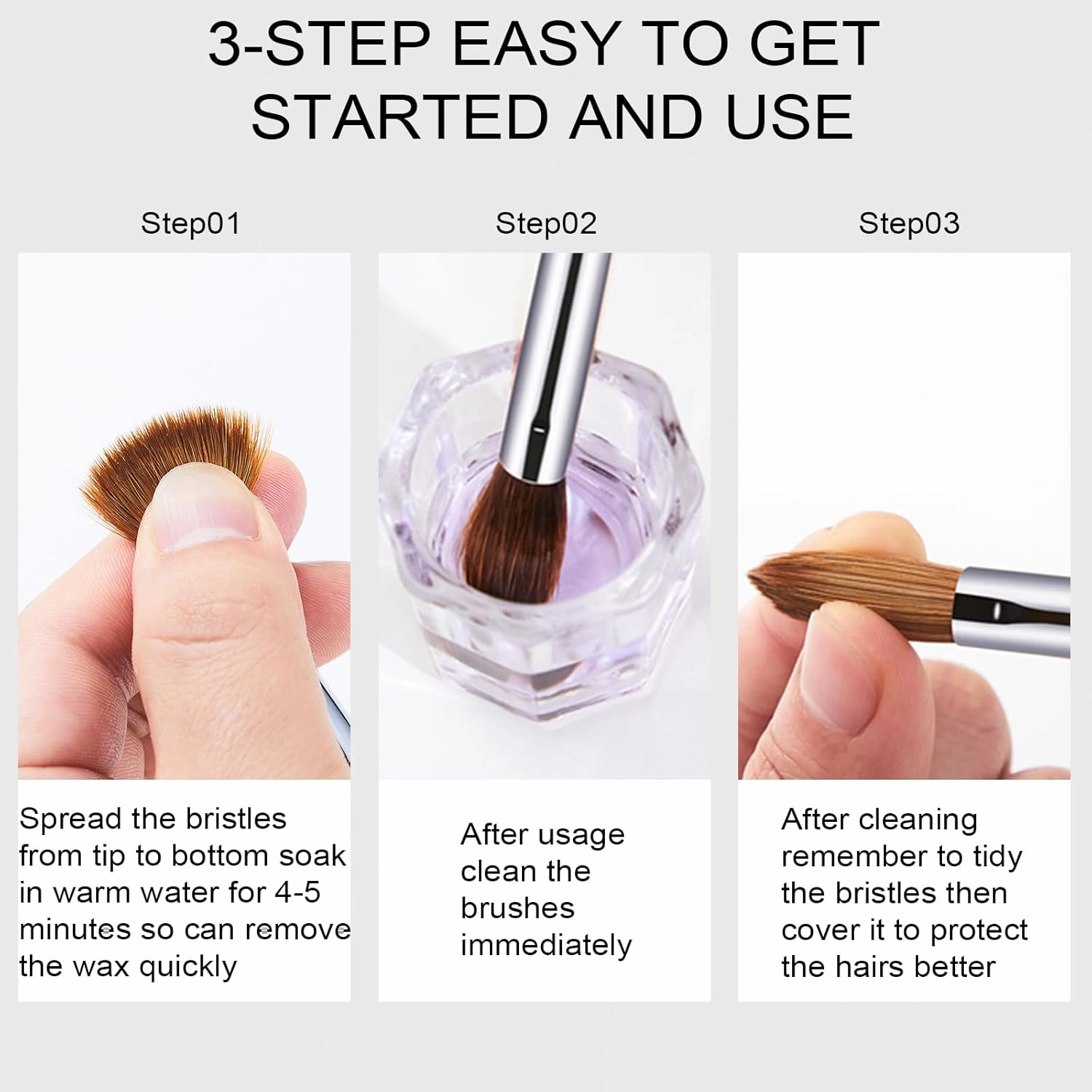 3-STEP EASY TO GET STARTED AND USE

Step01

Spread the bristles from tip to bottom soak in warm water for 4-5 minutes so can remove the wax quickly

Step02

After usage clean the brushes immediately

Step03

After cleaning remember to tidy the bristles then cover it to protect the hairs better