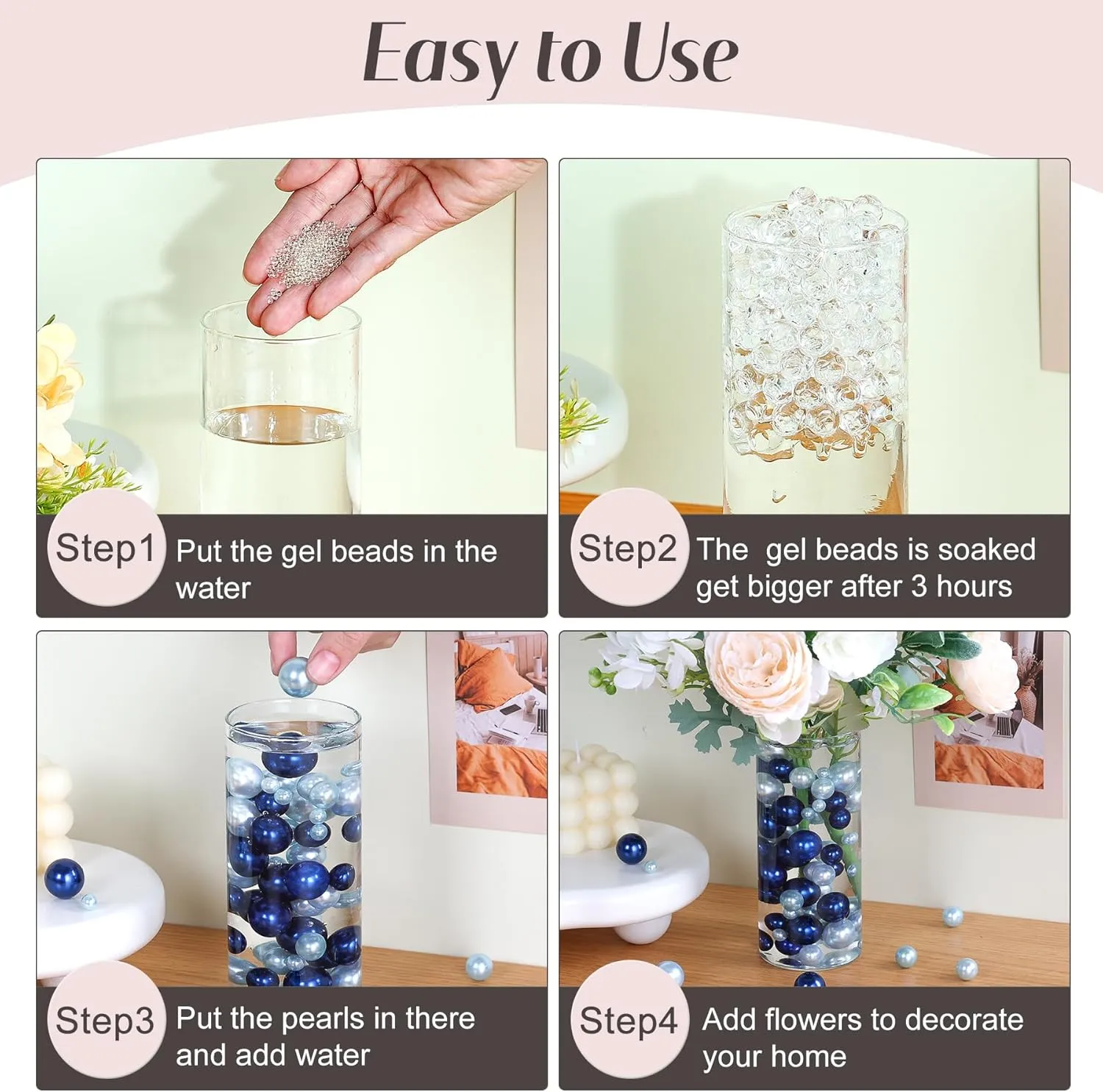 Easy to Use

Step1 Put the gel beads in the water

Step2 The gel beads is soaked get bigger after 3 hours

Step3 Put the pearls in there and add water

Step4 Add flowers to decorate your home